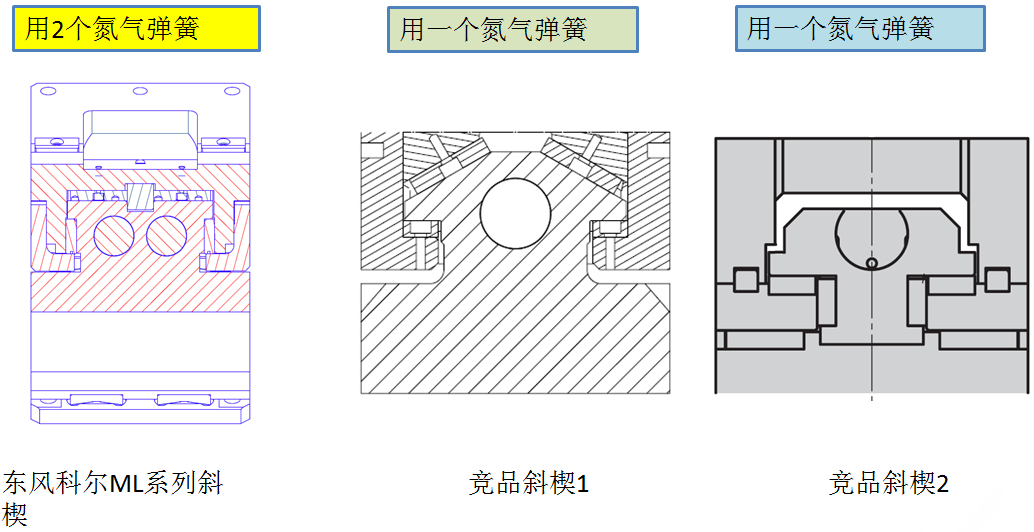 用2个氮气弹簧

用一个氮气弹簧

用一个氮气弹簧

东风科尔ML系列斜楔

竞品斜楔1

竞品斜楔2